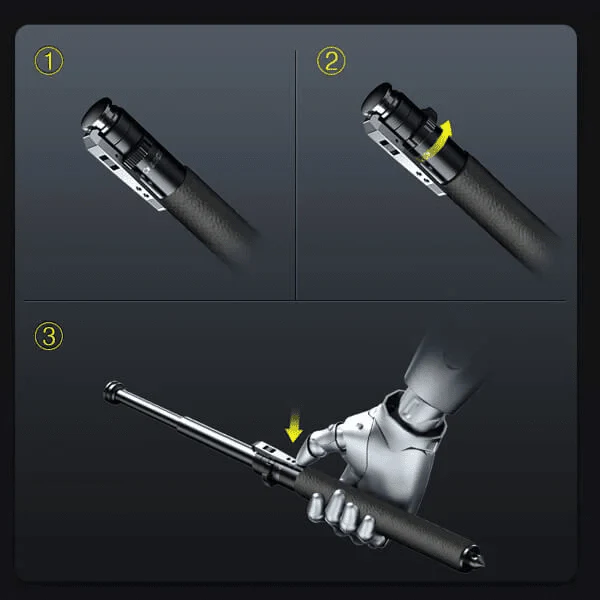 ①

②

③